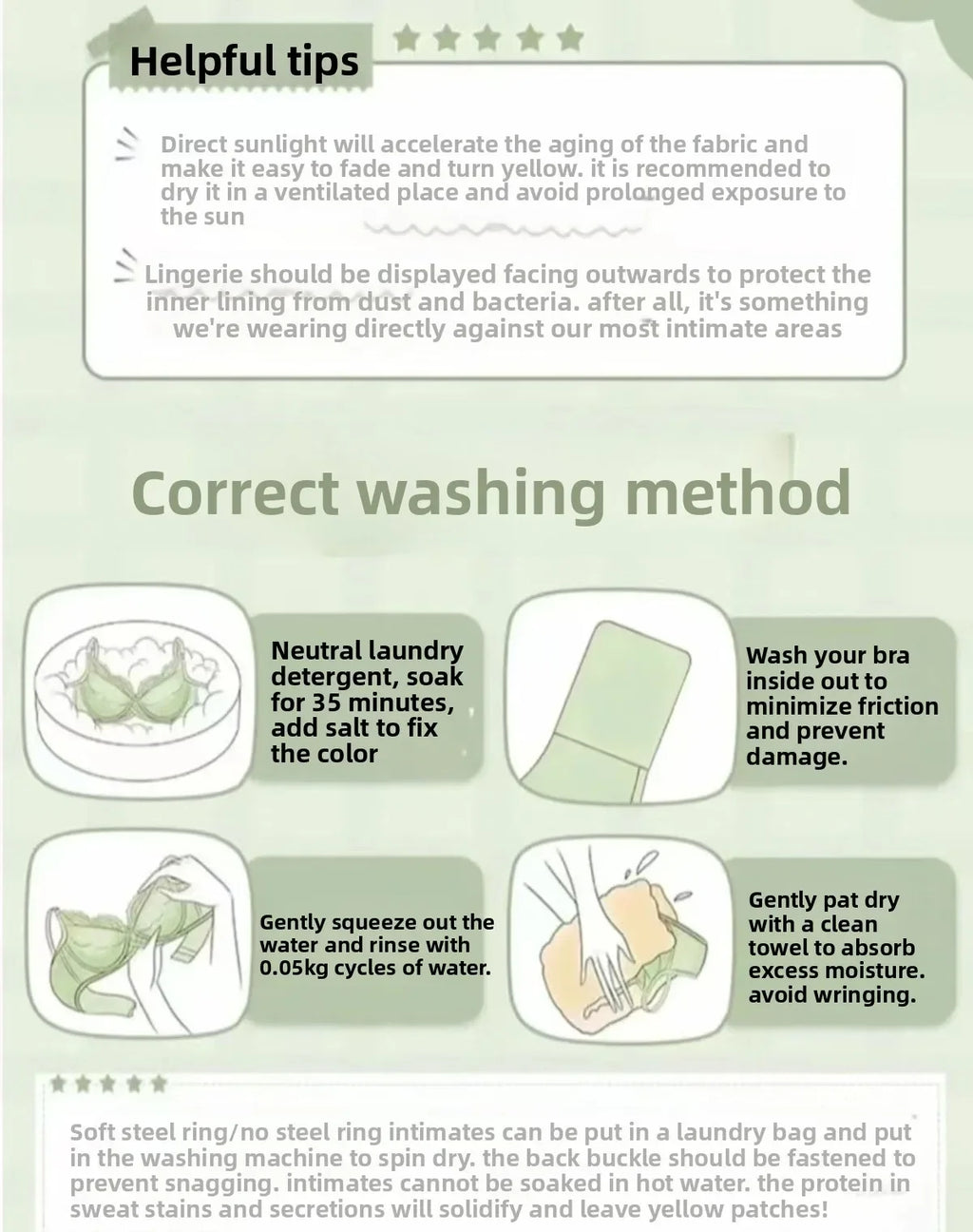 Helpful tips

Direct sunlight will accelerate the aging of the fabric and make it easy to fade and turn yellow. it is recommended to dry it in a ventilated place and avoid prolonged exposure to the sun

Lingerie should be displayed facing outwards to protect the inner lining from dust and bacteria. after all, it's something we're wearing directly against our most intimate areas

Correct washing method

Neutral laundry detergent, soak for 35 minutes, add salt to fix the color

Wash your bra inside out to minimize friction and prevent damage.

Gently squeeze out the water and rinse with 0.05kg cycles of water.

Gently pat dry with a clean towel to absorb excess moisture. avoid wringing.

Soft steel ring/no steel ring intimates can be put in a laundry bag and put in the washing machine to spin dry. the back buckle should be fastened to prevent snagging. intimates cannot be soaked in hot water. the protein in sweat stains and secretions will solidify and leave yellow patches!